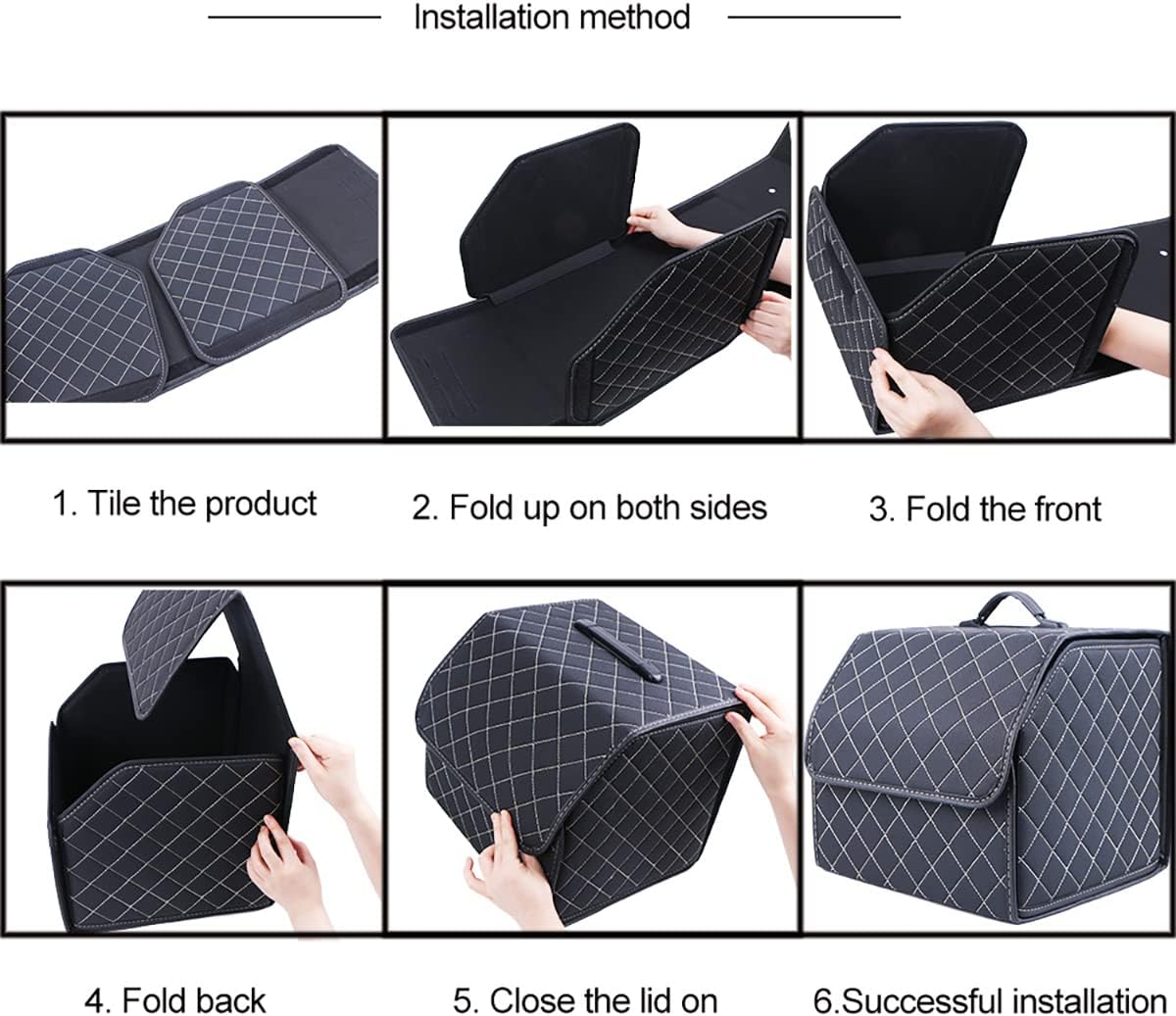 Installation method

1. Tile the product

2. Fold up on both sides

3. Fold the front

4. Fold back

5. Close the lid on

6.Successful installation